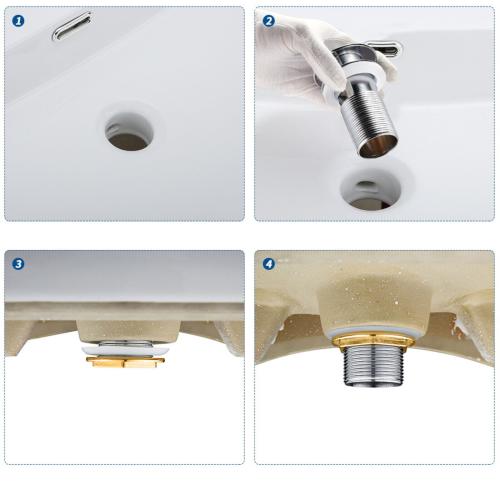 1

2

3

4